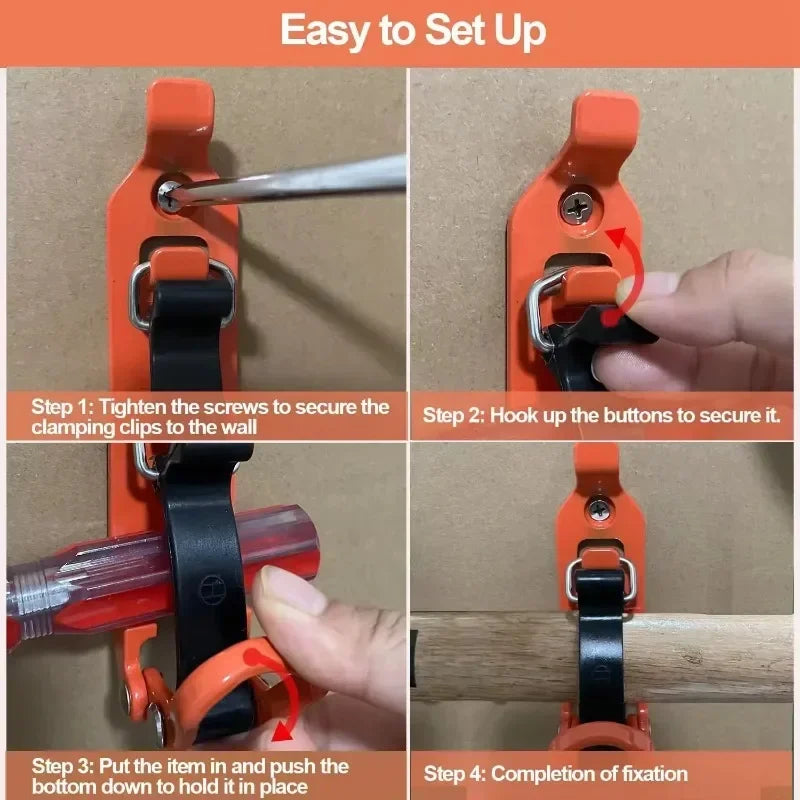 Easy to Set Up

Step 1: Tighten the screws to secure the clamping clips to the wall

Step 2: Hook up the buttons to secure it.

Step 3: Put the item in and push the bottom down to hold it in place

Step 4: Completion of fixation